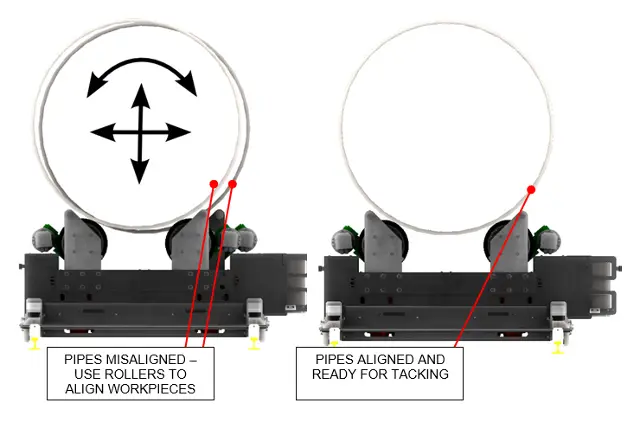 PIPES MISALIGNED – USE ROLLERS TO ALIGN WORKPIECES

PIPES ALIGNED AND READY FOR TACKING